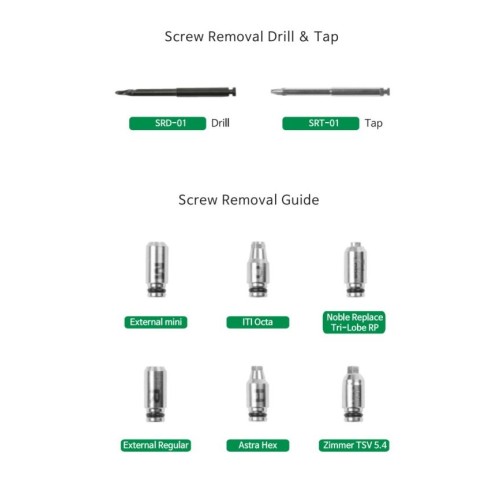 Screw Removal Drill & Tap

SRD-01 Drill

SRT-01 Tap

Screw Removal Guide

External mini

ITI Octa

Noble Replace Tri-Lobe RP

External Regular

Astra Hex

Zimmer TSV 5.4