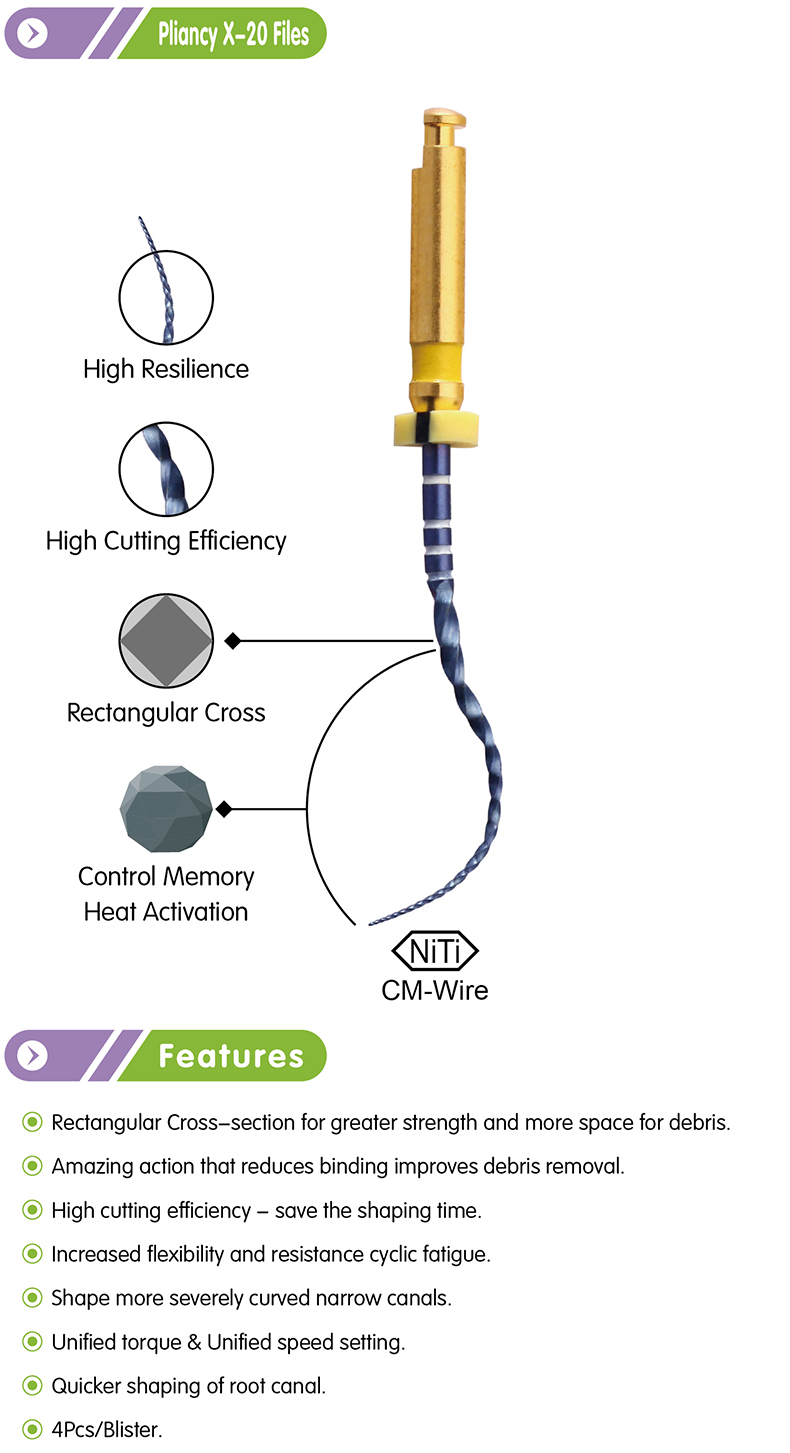 Pliancy X-20 Files

High Resilience

High Cutting Efficiency

Rectangular Cross

Control Memory
Heat Activation

NiTi
CM-Wire

Features

Rectangular Cross-section for greater strength and more space for debris.

Amazing action that reduces binding improves debris removal.

High cutting efficiency – save the shaping time.

Increased flexibility and resistance cyclic fatigue.

Shape more severely curved narrow canals.

Unified torque & Unified speed setting.

Quicker shaping of root canal.

4Pcs/Blister.